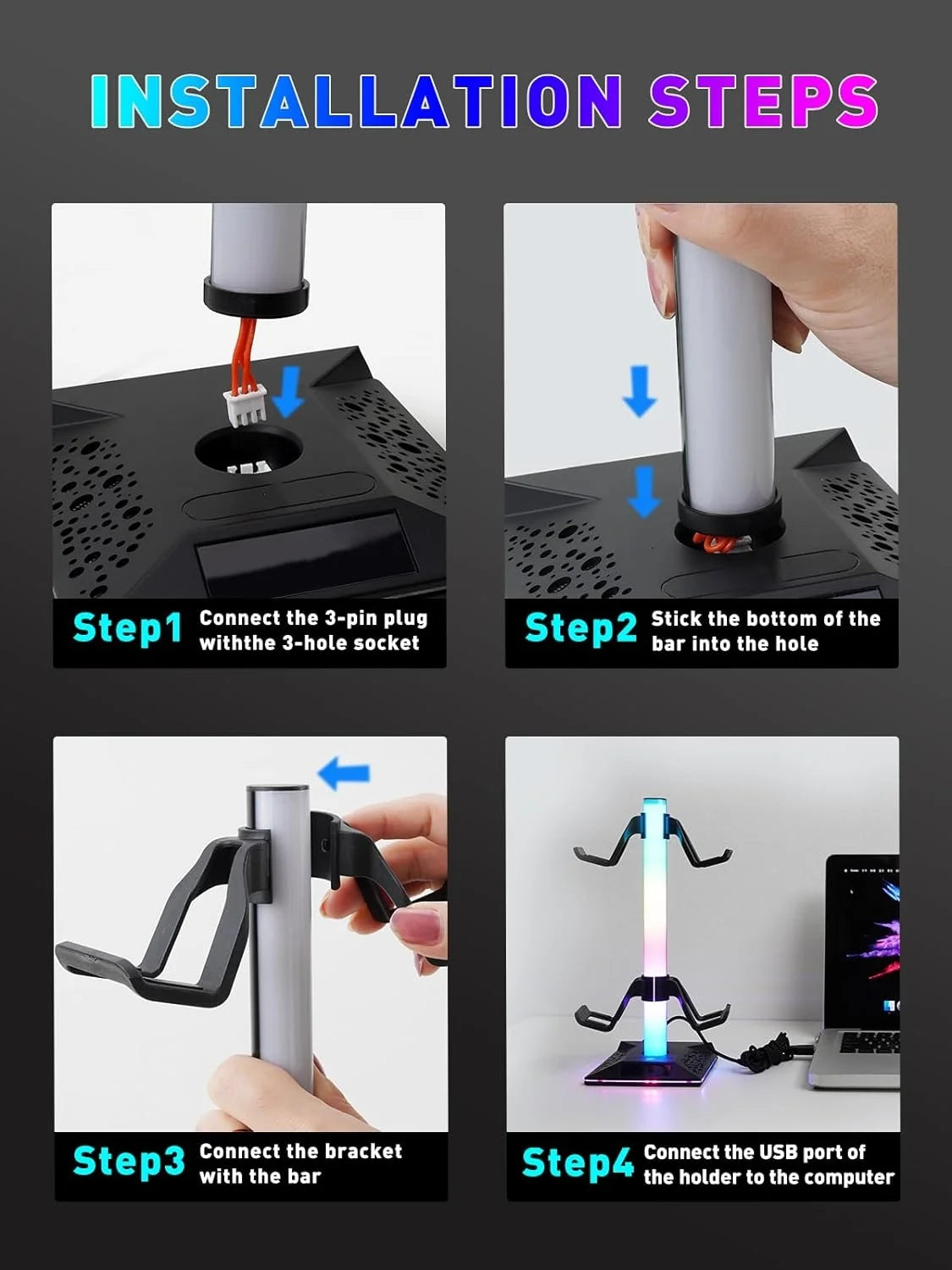 INSTALLATION STEPS

Step1 Connect the 3-pin plug withthe 3-hole socket

Step2 Stick the bottom of the bar into the hole

Step3 Connect the bracket with the bar

Step4 Connect the USB port of the holder to the computer